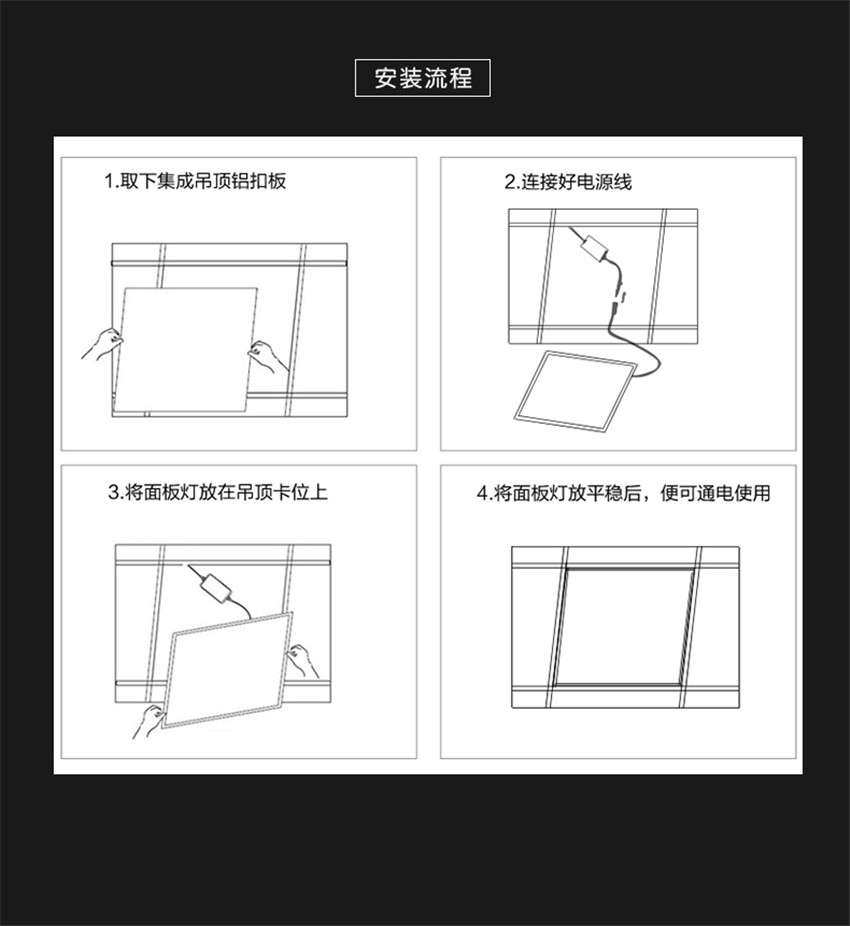 安装流程

1.取下集成吊顶铝扣板

2.连接好电源线

3.将面板灯放在吊顶卡位上

4.将面板灯放平稳后，便可通电使用